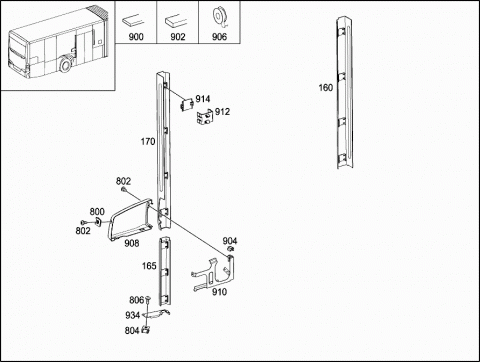 900
902
906
160
914
912
170
802
800
802
908
904
165
910
806
934
804