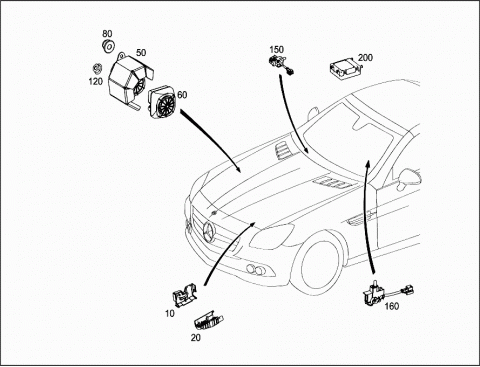 80
50
120
60
150
200
10
20
160