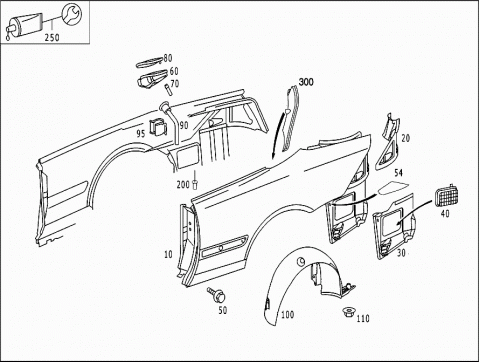 250
80
60
70
300
95
90
20
54
200
40
10
30
50
100
110