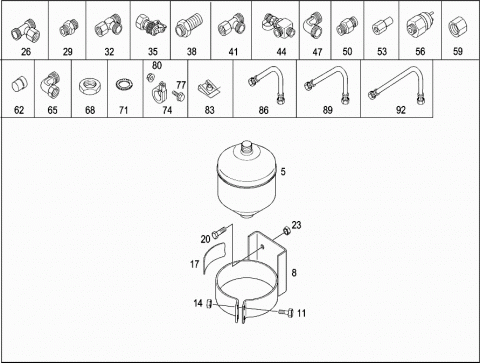 26 29 32 35 38 41 44 47 50 53 56 59

62 65 68 71 80 77 74 83 86 89 92

5

23

20

17

8

14

11