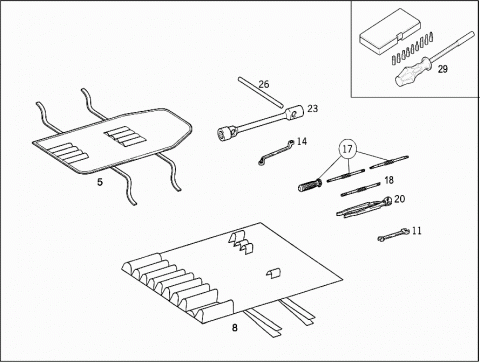 29
26
23
14
17
18
20
11
5
8