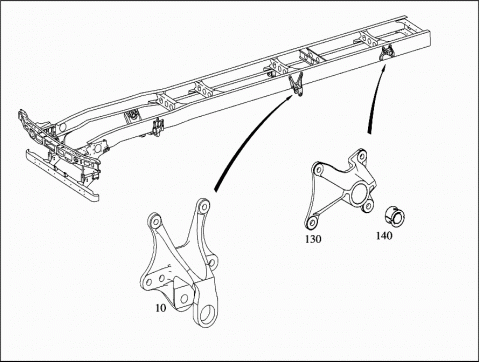 130
140
10