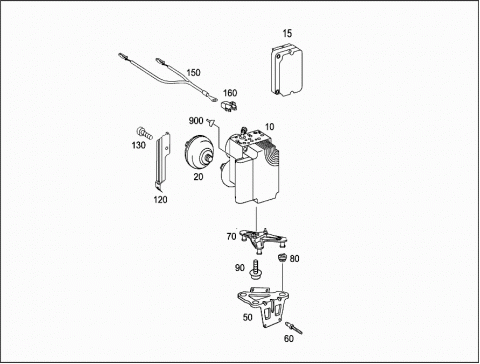 15
150
160
900
10
130
20
120
70
90
80
50
60