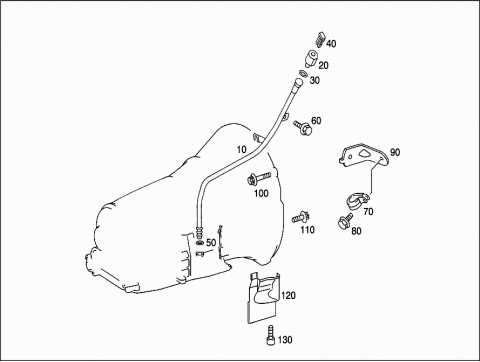 40
20
30
60
10
90
100
70
110
80
50
120
130