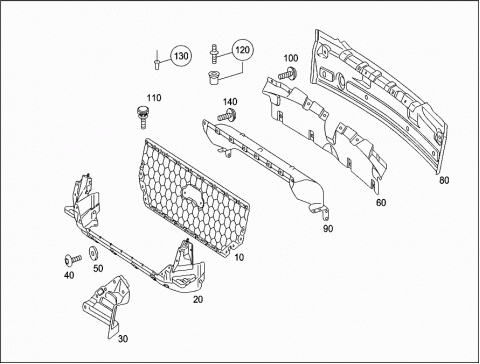 130
120
100
110
140
80
60
90
10
40
50
20
30