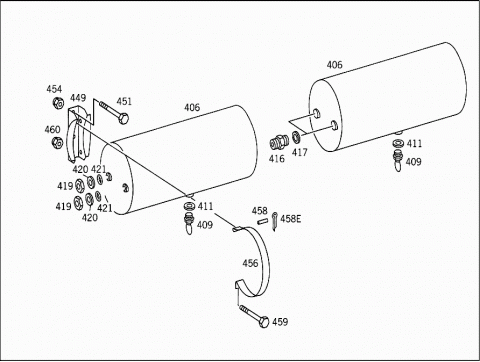 406
454
449
451
406
460
416
417
411
409
420
421
419
419
420
421
411
409
458
458E
456
459