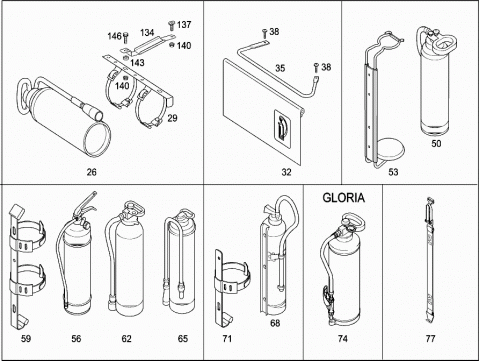 146 134 137
140
143
140
29
26

38
35
38
32

50
53

59 56 62 65

71 68

GLORIA
74

77