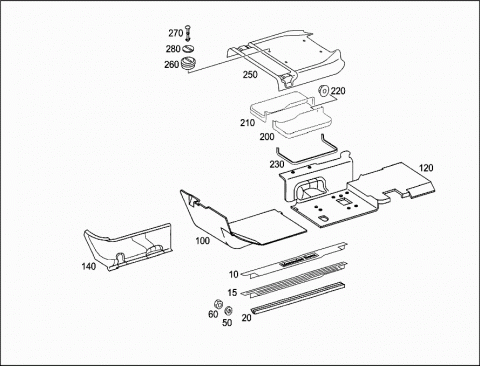 270
280
260
250
220
210
200
230
120
100
140
10
15
60
50
20