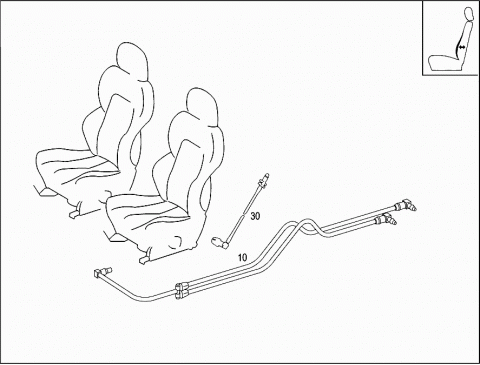 30

10