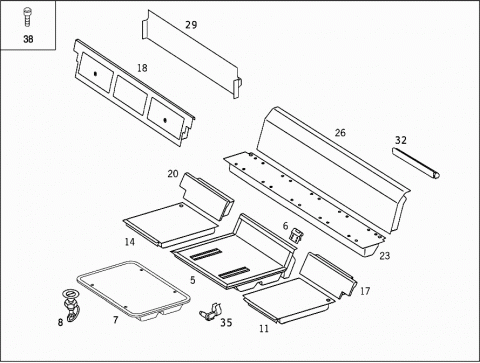 38

29

18

26

32

20

6

14

23

5

17

8

7

35

11