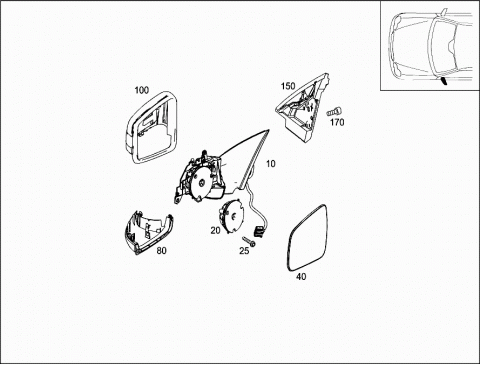 100
150
170
10
20
80
25
40