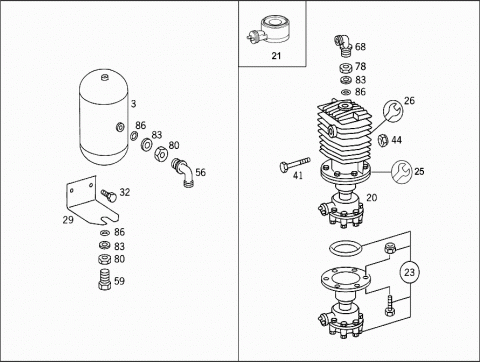 3
86
83
80
56
32
29
86
83
80
59
21
68
78
83
86
26
44
41
25
20
23