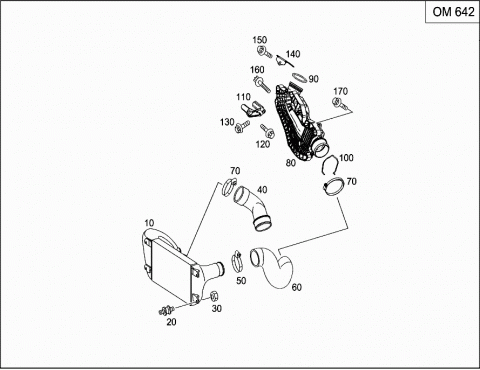 OM 642

150
140
160
90
170
110
130
120
80
100
70
70
40
10
50
60
30
20