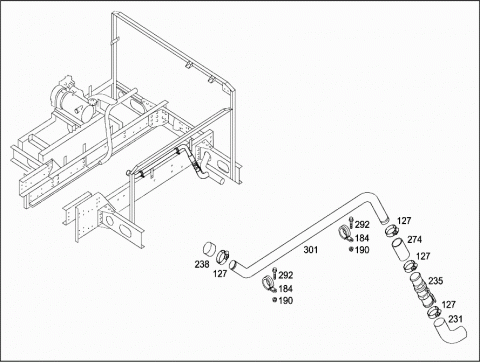 292
127
184
274
190
301
127
238
127
292
235
184
190
127
231