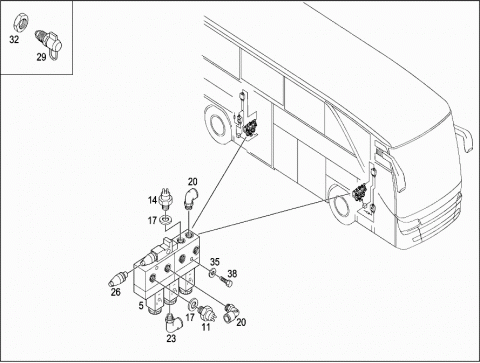 32
29
20
14
17
35
38
26
5
17
11
20
23