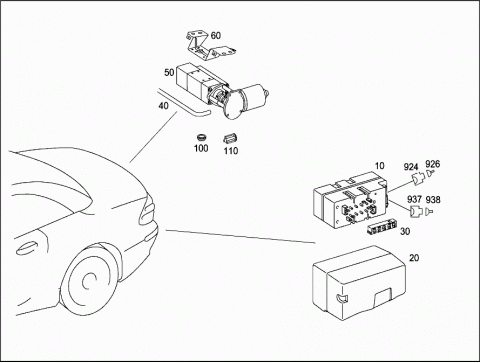 60
50
40
100
110
10
924
926
937
938
30
20