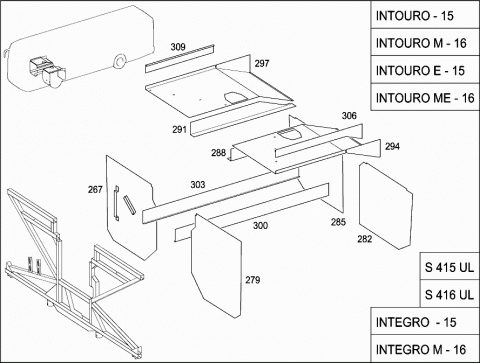 INTOURO - 15
INTOURO M - 16
INTOURO E - 15
INTOURO ME - 16

309
297
291
306
288
294
267
303
285
300
282
279

S 415 UL
S 416 UL
INTEGRO - 15
INTEGRO M - 16