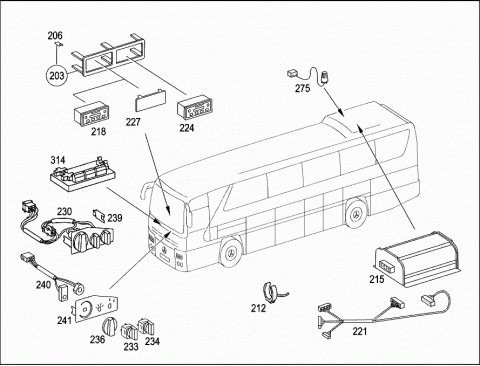 206
203
218
227
224
275
314
230
239
240
241
236
233
234
212
215
221