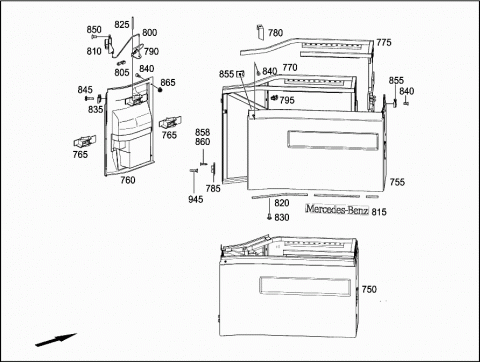 850
825
800
810
790
805
840
865
845
835
765
765
760
780
775
855
840
770
795
855
840
858
860
945
785
755
820
830
Mercedes-Benz 815
750