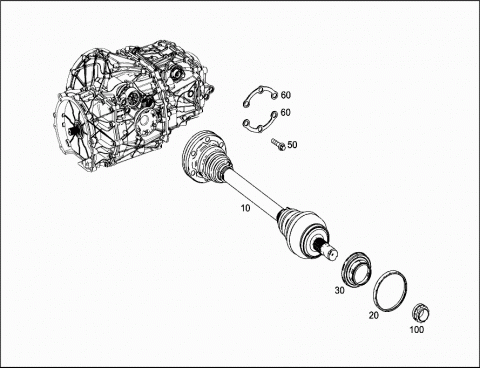 60
60
50
10
30
20
100