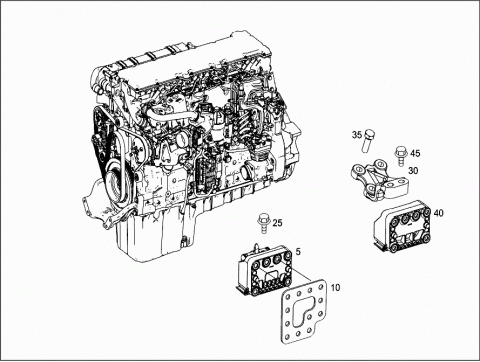 35
45
30
40
25
5
10