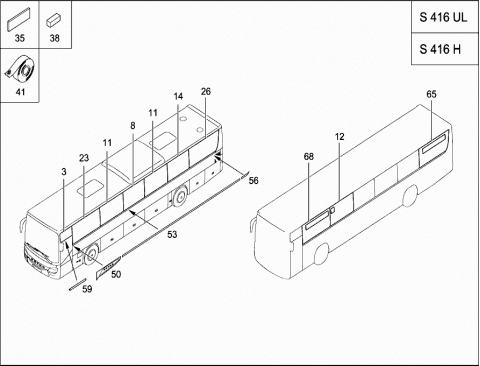 35
38
41

S 416 UL

S 416 H

26
14
11
8
11
23
3
56
53
50
59

65
12
68