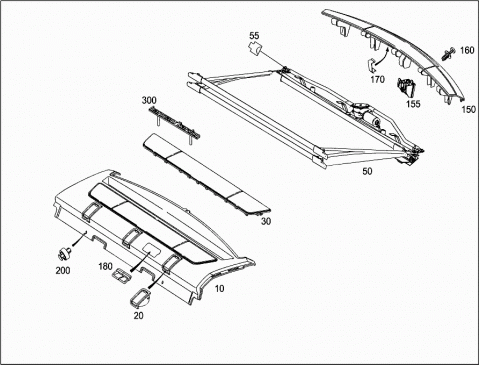 55
160
170
155
150
300
50
30
200
180
10
20