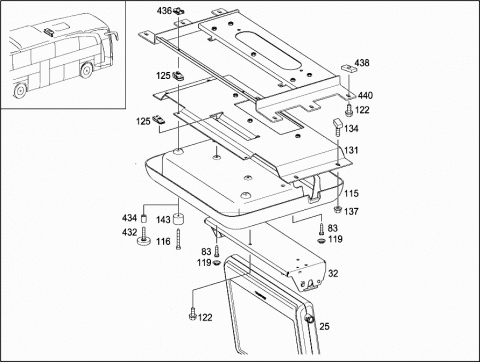 436
438
125
440
122
125
134
131
115
137
434
143
432
116
83
119
83
119
32
122
25