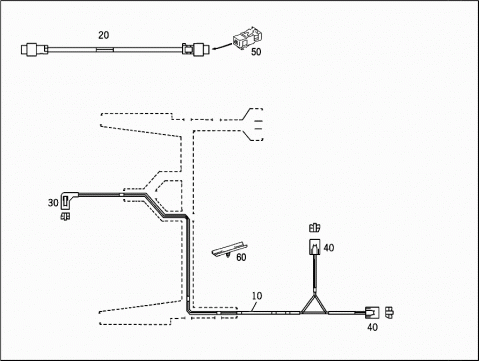 20
50
30
60
40
10
40