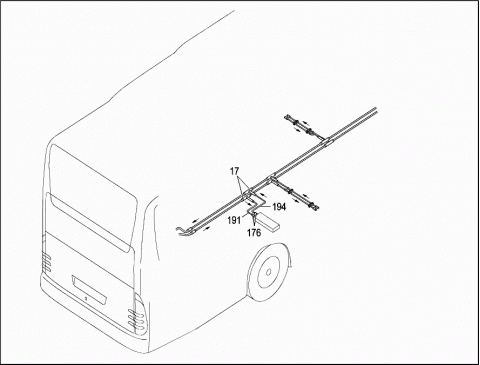 17
194
191
176