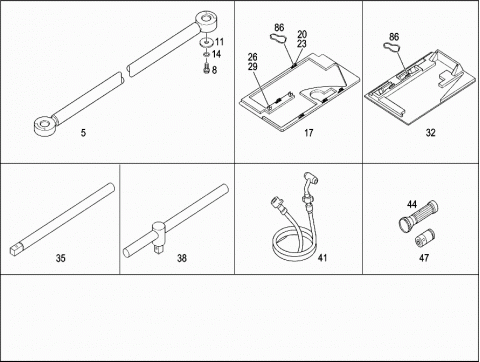 11
14
8
5

86
20
23
26
29
17

86
32

35

38

41

44
47