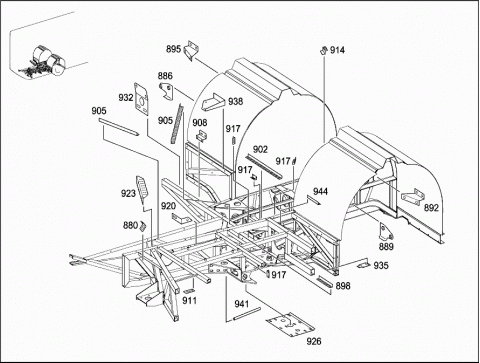 895
914
886
932
938
905
905
908
917
902
917
917
944
923
920
892
880
889
935
917
898
911
941
926