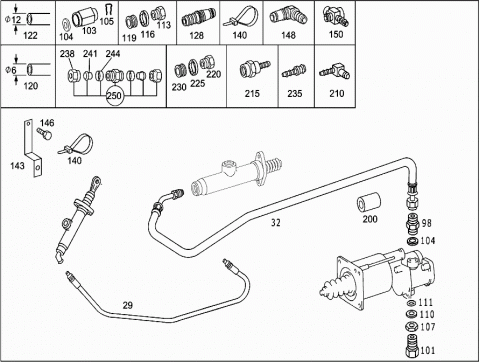 $\phi 12$
122
104 103 105
119 116 113
128
140
148
150
$\phi 6$
120
238 241 244
250
230 225 220
215
235
210
146
143
140
32
200
98
104
29
111
110
107
101