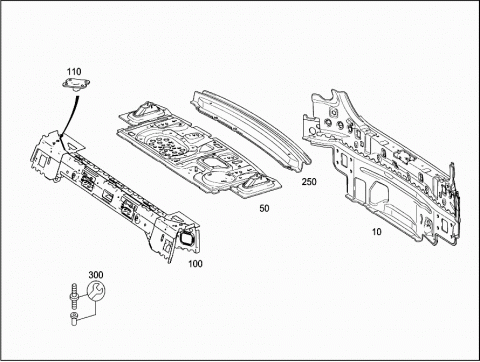 110

250

50

10

100

300