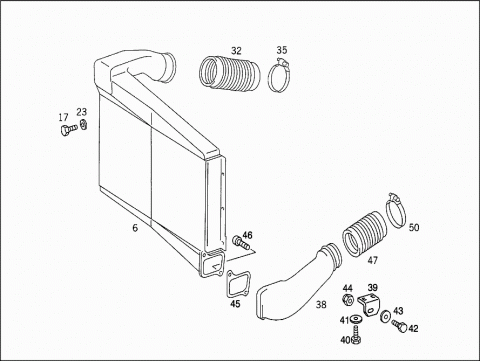 32
35
17
23
6
46
50
47
45
38
44
39
43
41
42
40