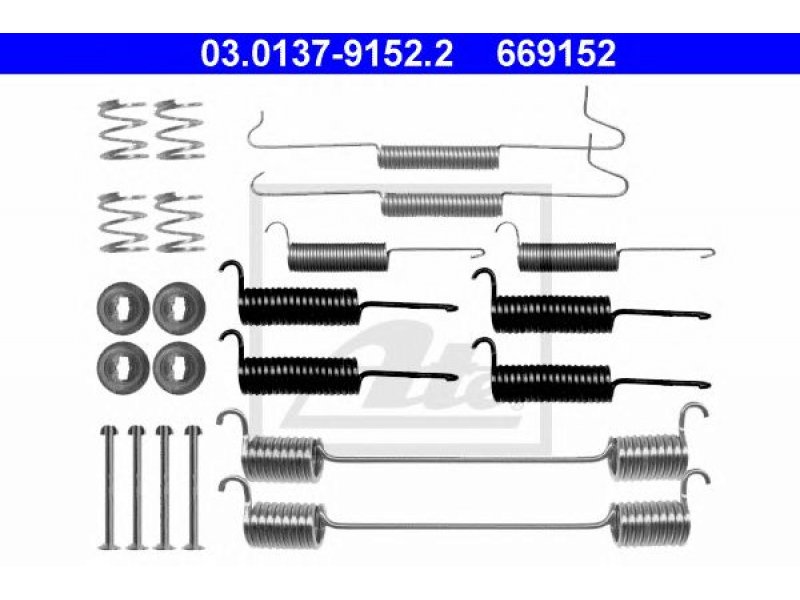 03.0137-9152.2 669152

Ate