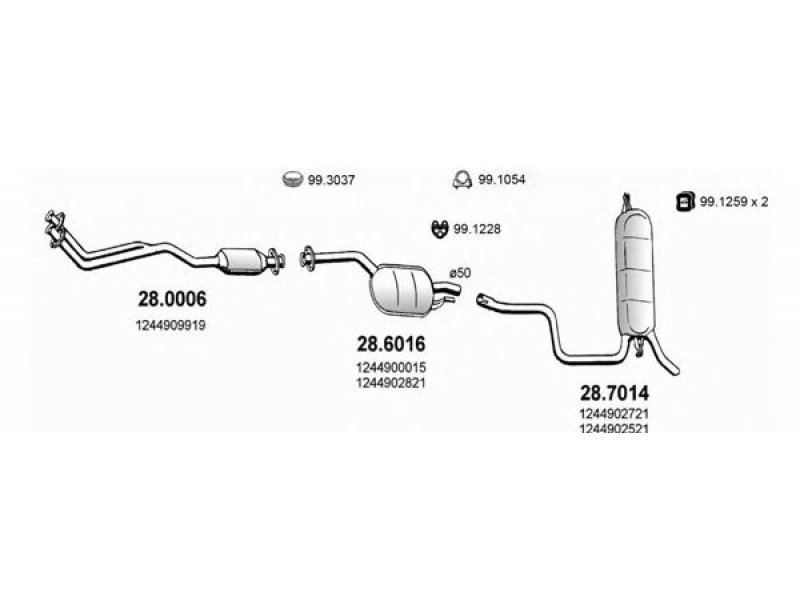 99.3037

99.1054

99.1259 x 2

99.1228

ø50

28.0006

1244909919

28.6016

1244900015
1244902821

28.7014

1244902721
1244902521