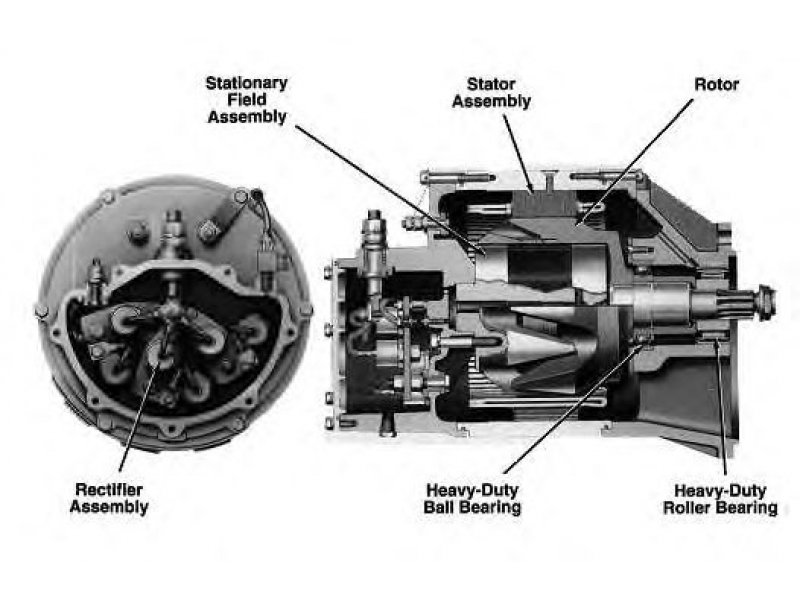 Stationary Field Assembly

Stator Assembly

Rotor

Rectifier Assembly

Heavy-Duty Ball Bearing

Heavy-Duty Roller Bearing