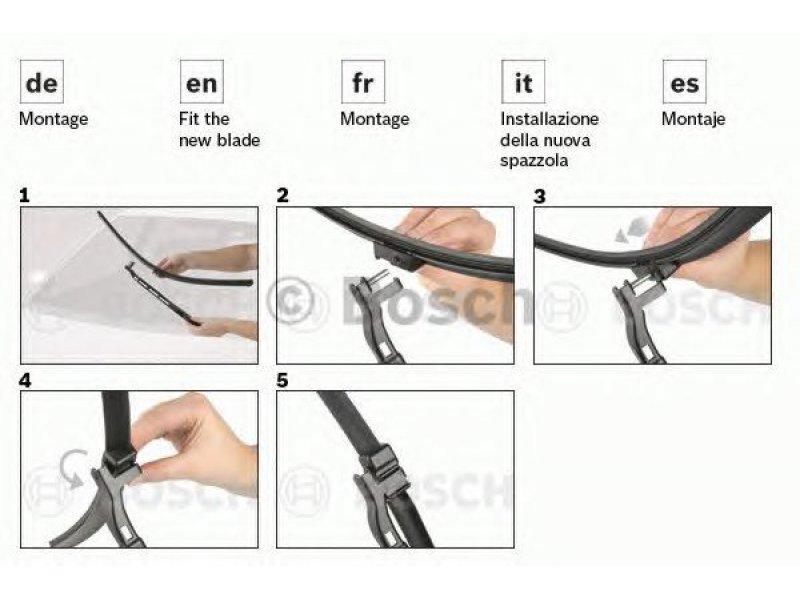 de
Montage

en
Fit the new blade

fr
Montage

it
Installazione della nuova spazzola

es
Montaje

1

2

3

4

5

BOSCH
BOSCH
BOSCH
BOSCH