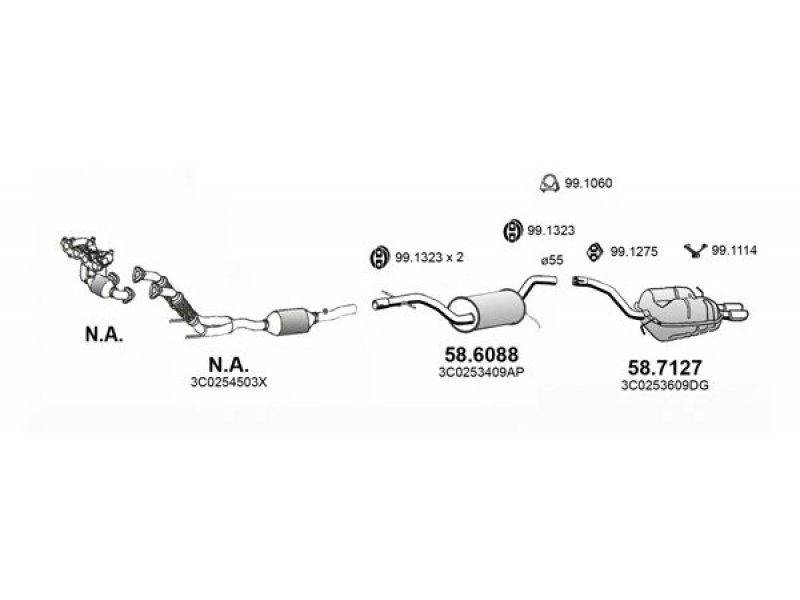 99.1060

99.1323

99.1323 x 2

ø55

99.1275

99.1114

N.A.

N.A.
3C0254503X

58.6088
3C0253409AP

58.7127
3C0253609DG