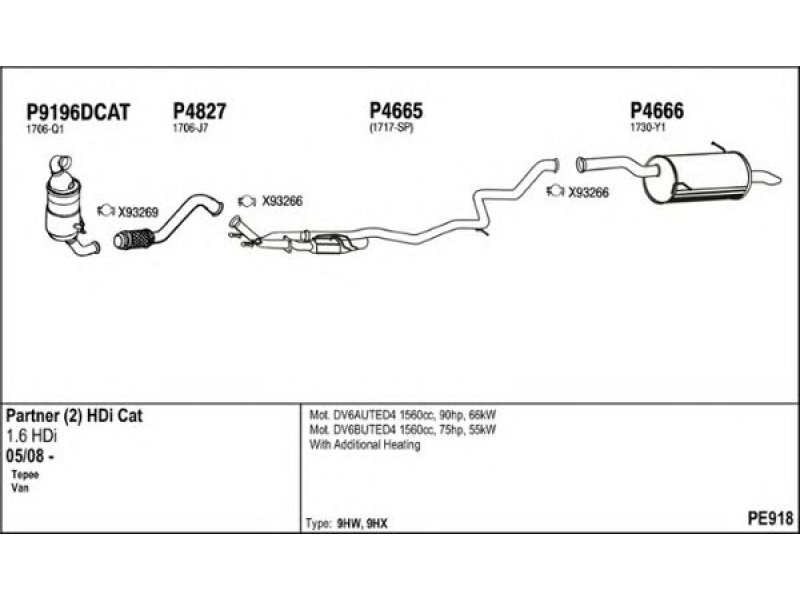 P9196DCAT
1706-Q1

P4827
1706-J7

P4665
(1717-SP)

P4666
1730-Y1

X93269

X93266

X93266

Partner (2) HDi Cat
1.6 HDi
05/08 -
Tepee
Van

Mot. DV6AUTED4 1560cc, 90hp, 66kW
Mot. DV6BUTED4 1560cc, 75hp, 55kW
With Additional Heating

Type: 9HW, 9HX

PE918