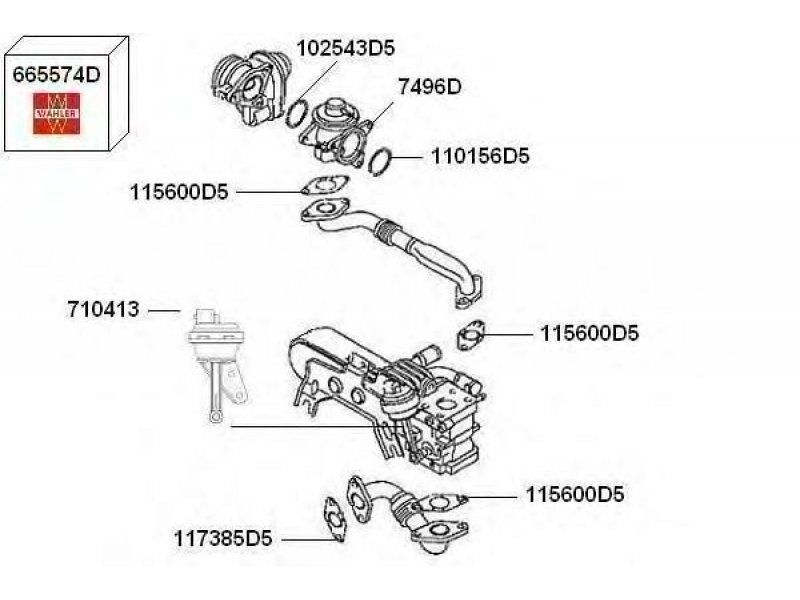 665574D

WAHLER

102543D5

7496D

110156D5

115600D5

710413

115600D5

115600D5

117385D5