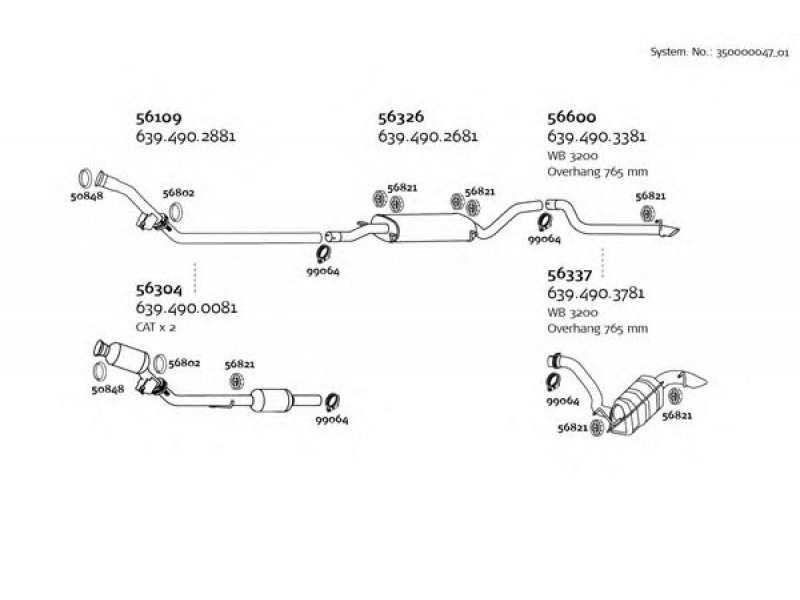 System. No.: 350000047_01

56109
639.490.2881

56326
639.490.2681

56600
639.490.3381
WB 3200
Overhang 765 mm

50848
56802
56821
56821
56821
99064
99064

56304
639.490.0081
CAT x 2

56337
639.490.3781
WB 3200
Overhang 765 mm

56802
56821
50848
99064
99064
56821
56821