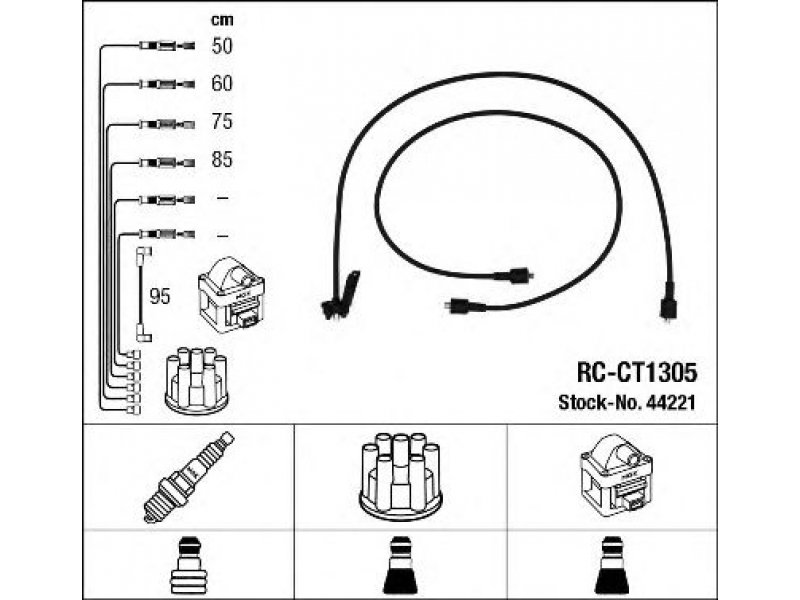 cm
50
60
75
85
–
–
95

RC-CT1305
Stock-No. 44221