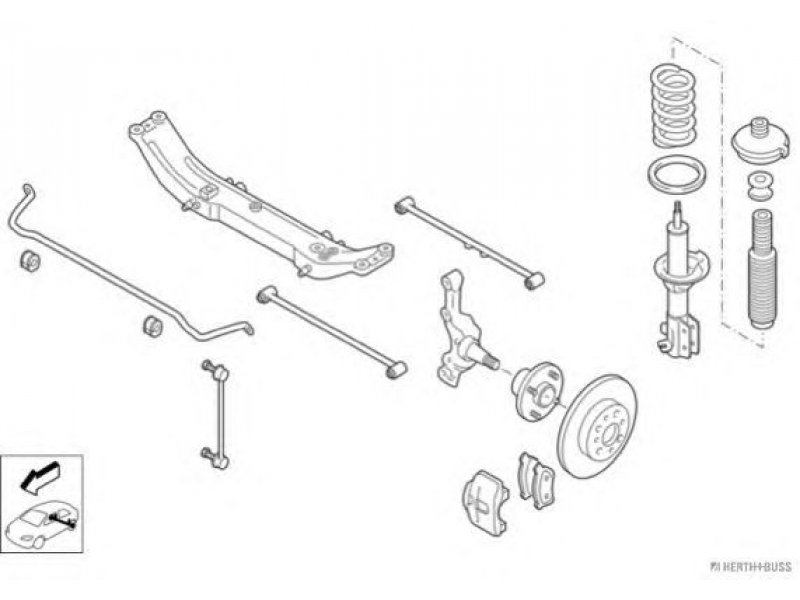 HERTH+BUSS