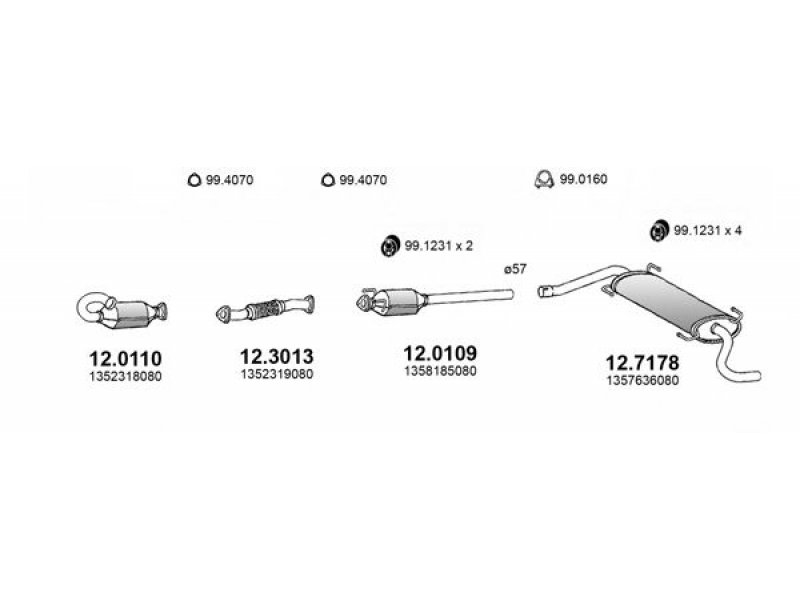 99.4070

99.4070

99.0160

99.1231 x 2

99.1231 x 4

ø57

12.0110
1352318080

12.3013
1352319080

12.0109
1358185080

12.7178
1357636080