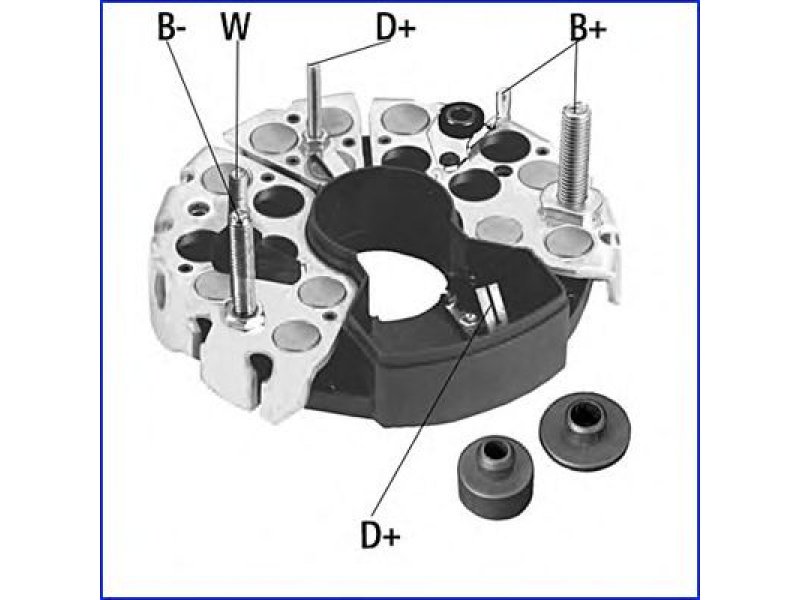 B-
W
D+
B+
D+