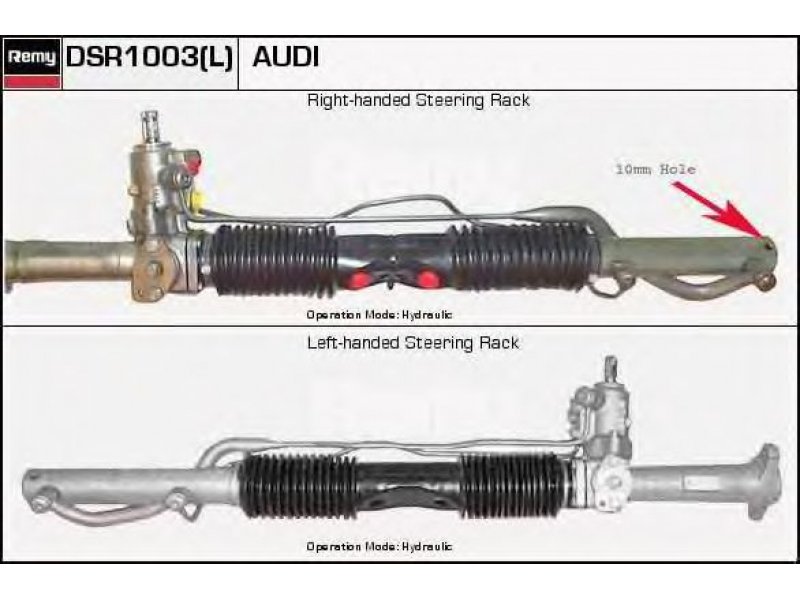 Remy DSR1003(L) AUDI

Right-handed Steering Rack

10mm Hole

Operation Mode: Hydraulic

Left-handed Steering Rack

Operation Mode: Hydraulic