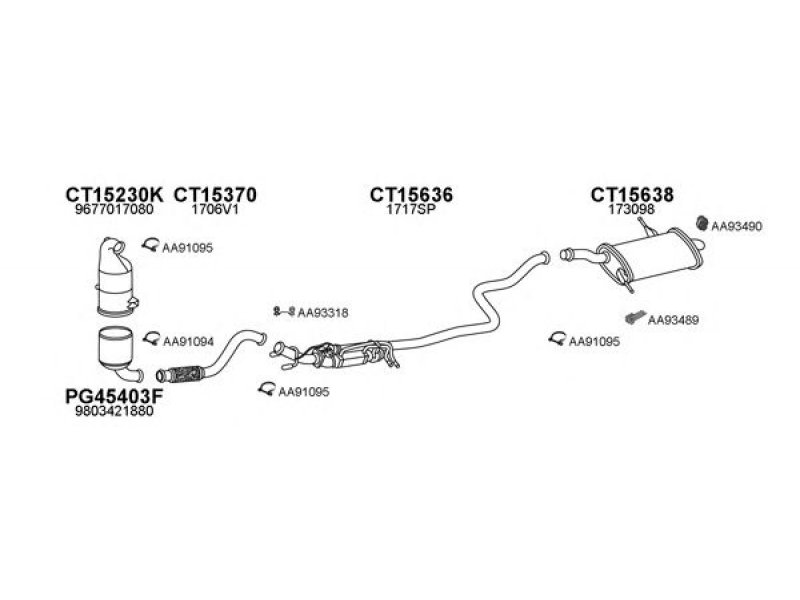 CT15230K
9677017080

CT15370
1706V1

CT15636
1717SP

CT15638
173098

AA93490

AA91095

AA93318

AA93489

AA91094

AA91095

AA91095

PG45403F
9803421880