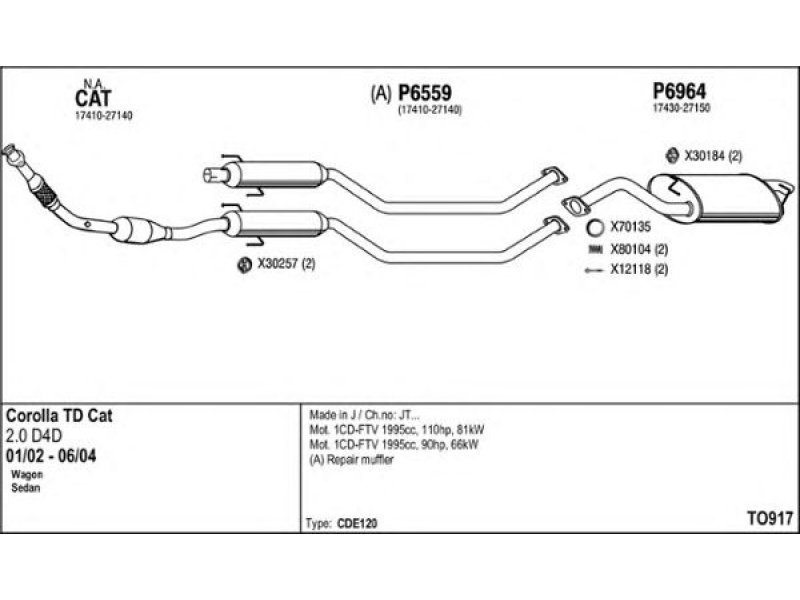 N.A.
CAT
17410-27140

(A) P6559
(17410-27140)

P6964
17430-27150

X30184 (2)

X70135
X80104 (2)
X12118 (2)

X30257 (2)

Corolla TD Cat
2.0 D4D
01/02 - 06/04
Wagon
Sedan

Made in J / Ch.no: JT...
Mot. 1CD-FTV 1995cc, 110hp, 81kW
Mot. 1CD-FTV 1995cc, 90hp, 66kW
(A) Repair muffler

Type: CDE120

TO917